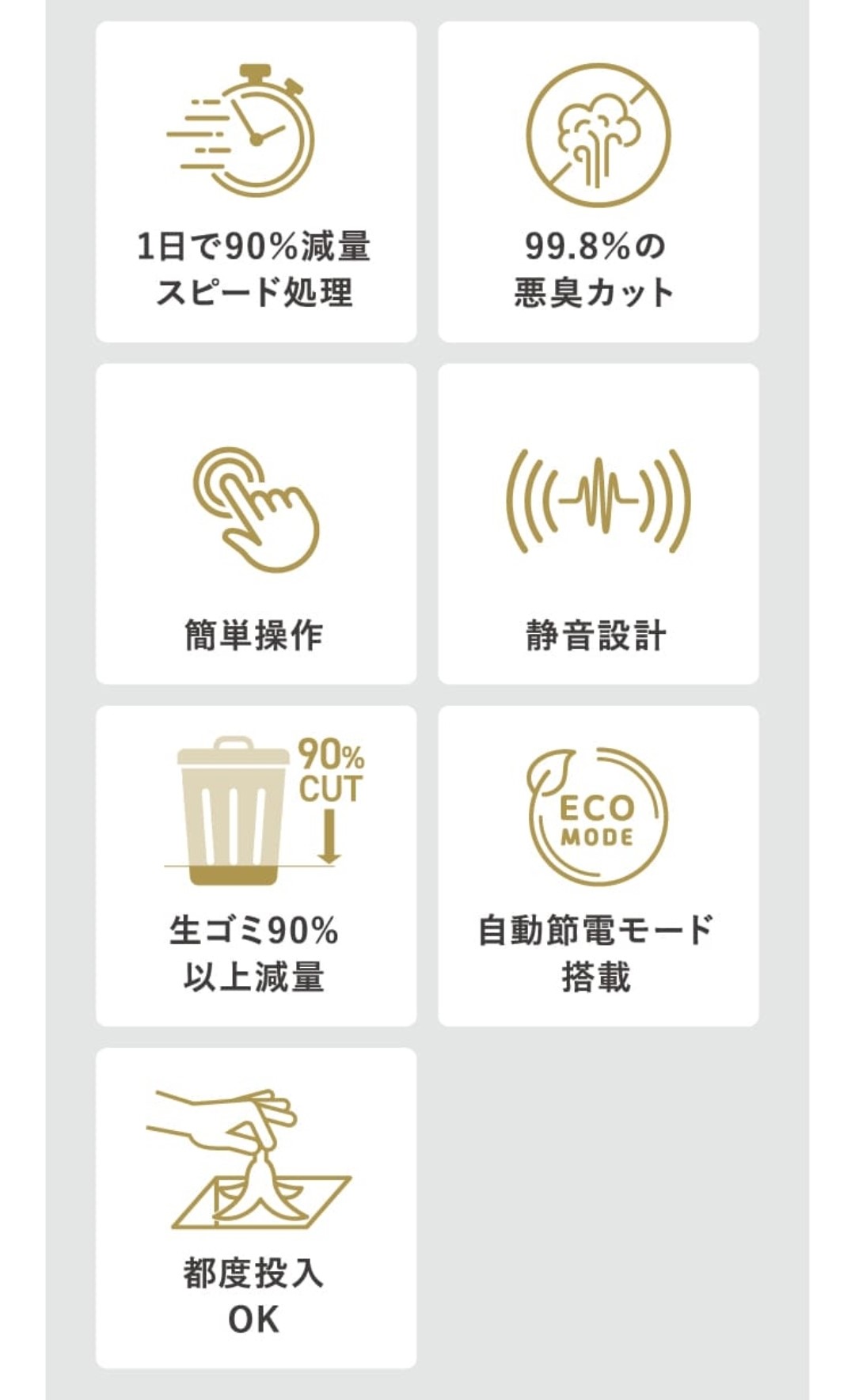 1日で90%減量
スピード処理

99.8%の
悪臭カット

簡単操作

静音設計

90%
CUT

生ゴミ90%
以上減量

ECO
MODE

自動節電モード
搭載

都度投入
OK