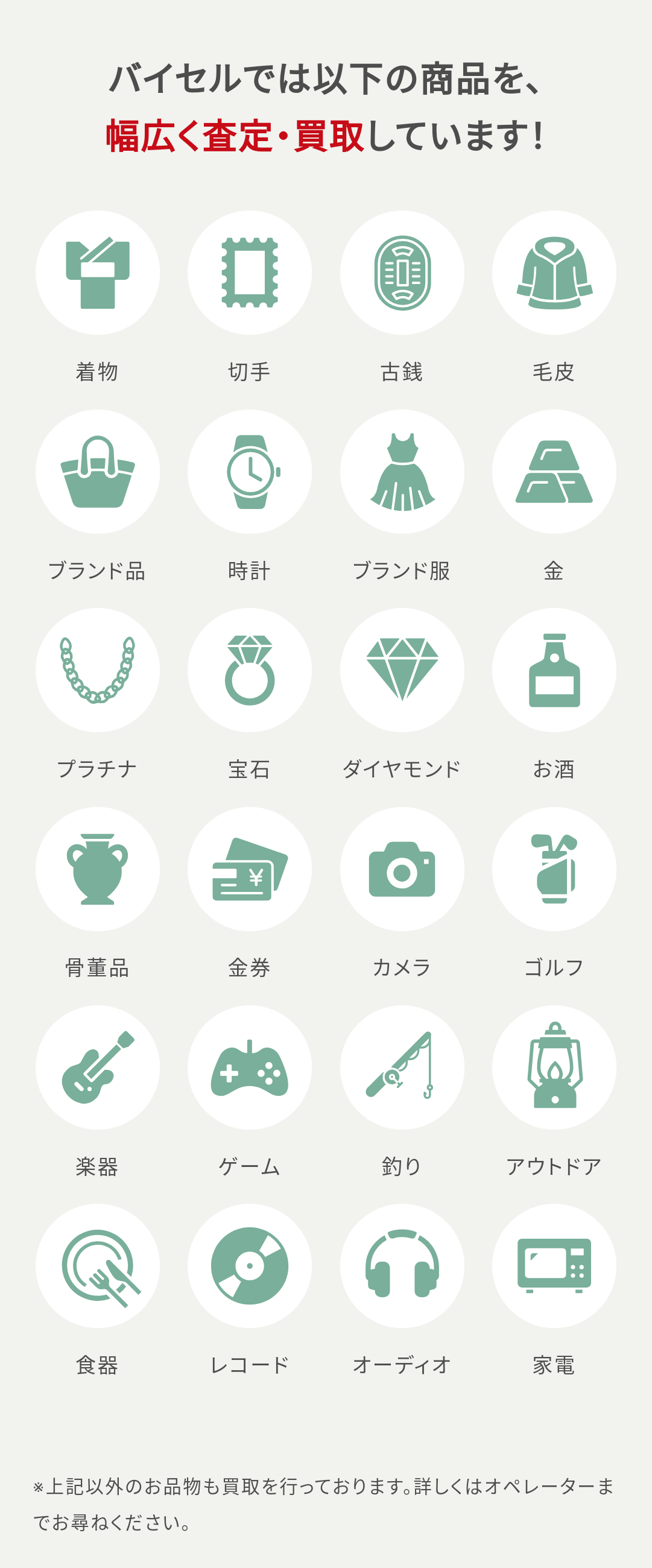 バイセルでは以下の商品を、
幅広く査定・買取しています!

着物

切手

古銭

毛皮

ブランド品

時計

ブランド服

金

プラチナ

宝石

ダイヤモンド

お酒

骨董品

金券

カメラ

ゴルフ

楽器

ゲーム

釣り

アウトドア

食器

レコード

オーディオ

家電

※上記以外のお品物も買取を行っております。詳しくはオペレーターまでお尋ねください。