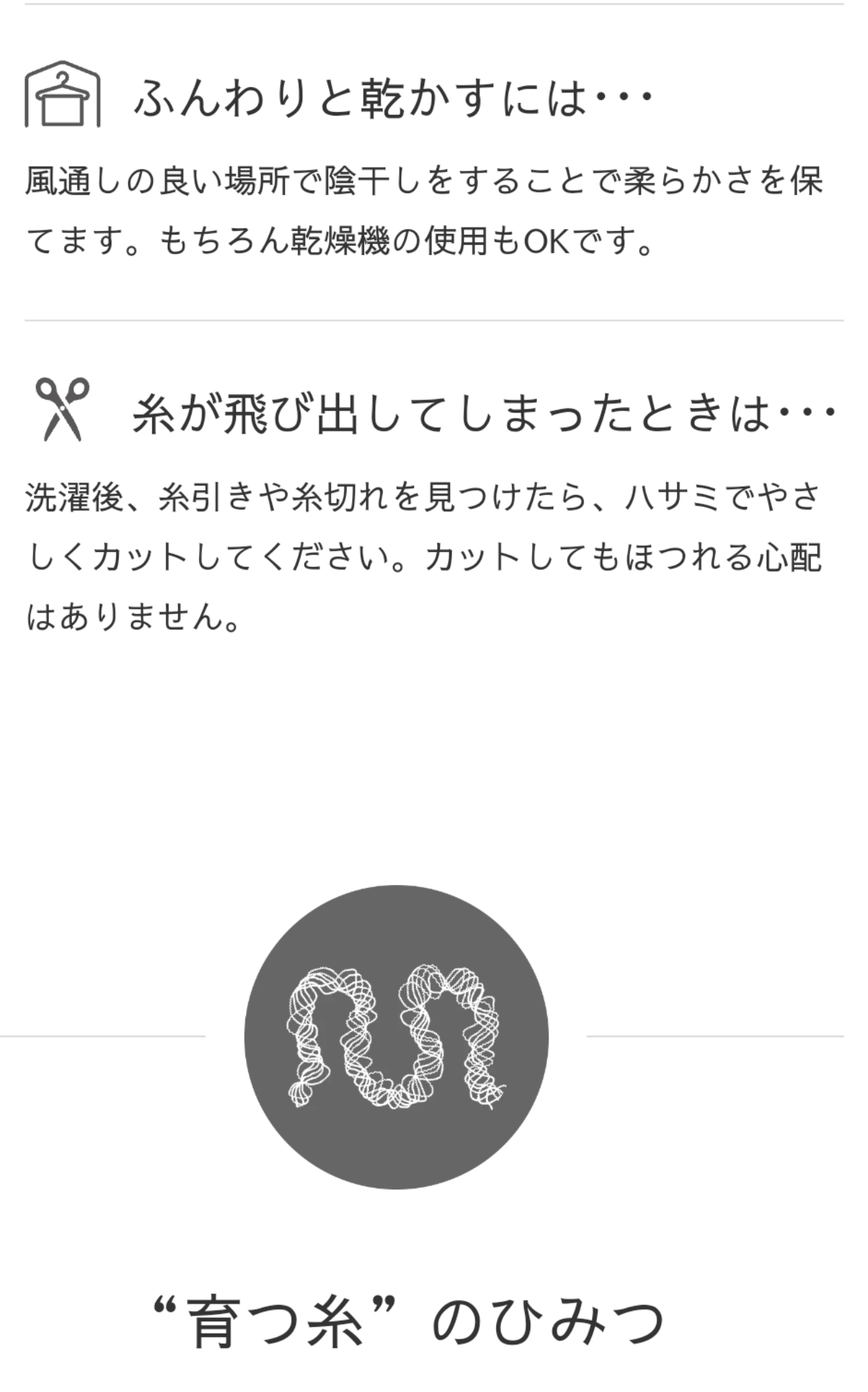 ふんわりと乾かすには･･･

風通しの良い場所で陰干しをすることで柔らかさを保てます。もちろん乾燥機の使用もOKです。

糸が飛び出してしまったときは･･･

洗濯後、糸引きや糸切れを見つけたら、ハサミでやさしくカットしてください。カットしてもほつれる心配はありません。

“育つ糸”のひみつ